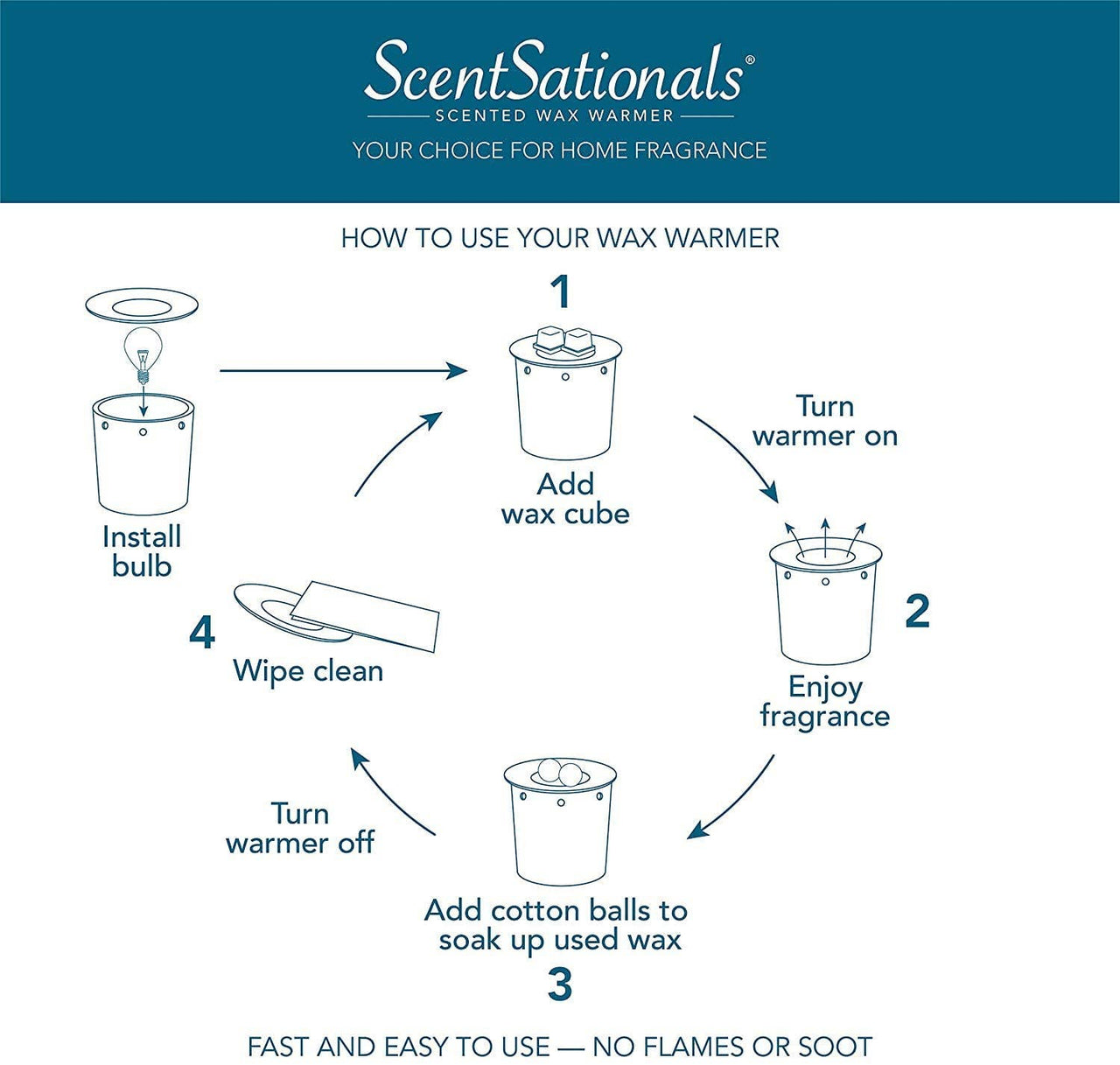 ScentSationals®
SCENTED WAX WARMER
YOUR CHOICE FOR HOME FRAGRANCE

HOW TO USE YOUR WAX WARMER

Install bulb

1
Add wax cube

Turn warmer on

2
Enjoy fragrance

Add cotton balls to soak up used wax
3

Turn warmer off

4
Wipe clean

FAST AND EASY TO USE — NO FLAMES OR SOOT