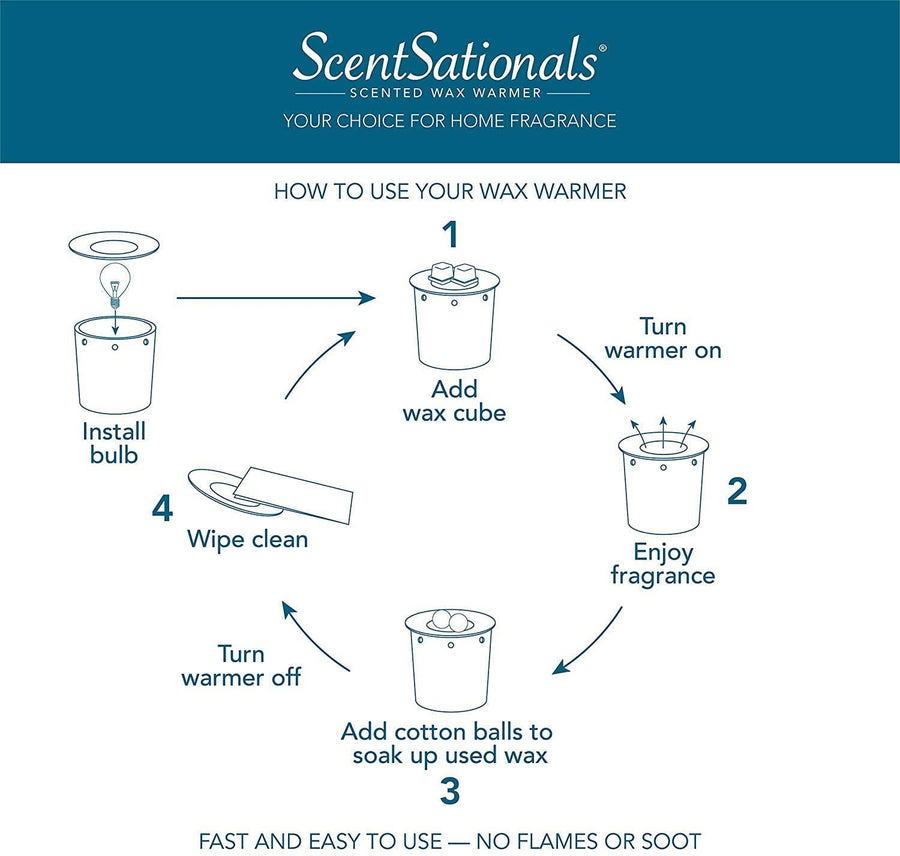 ScentSationals®
SCENTED WAX WARMER
YOUR CHOICE FOR HOME FRAGRANCE

HOW TO USE YOUR WAX WARMER

Install bulb

1
Add wax cube

Turn warmer on

2
Enjoy fragrance

Add cotton balls to soak up used wax
3

Turn warmer off

4
Wipe clean

FAST AND EASY TO USE — NO FLAMES OR SOOT